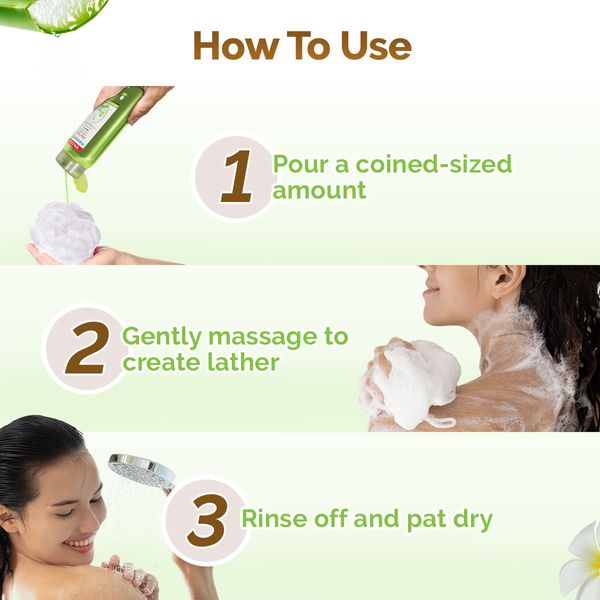 How To Use

1 Pour a coined-sized amount

2 Gently massage to create lather

3 Rinse off and pat dry