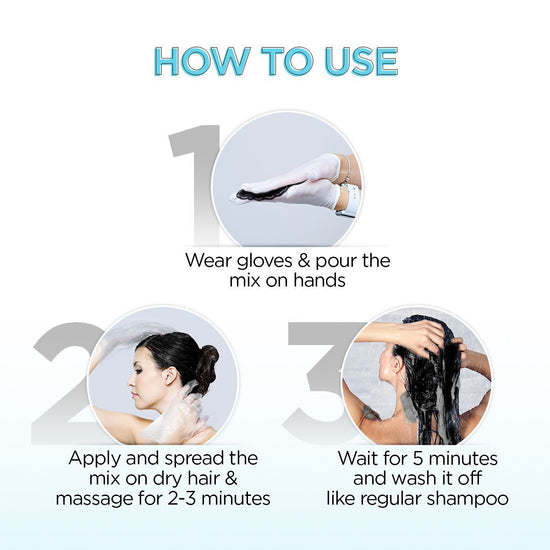 HOW TO USE

1

Wear gloves & pour the mix on hands

2

Apply and spread the mix on dry hair & massage for 2-3 minutes

3

Wait for 5 minutes and wash it off like regular shampoo